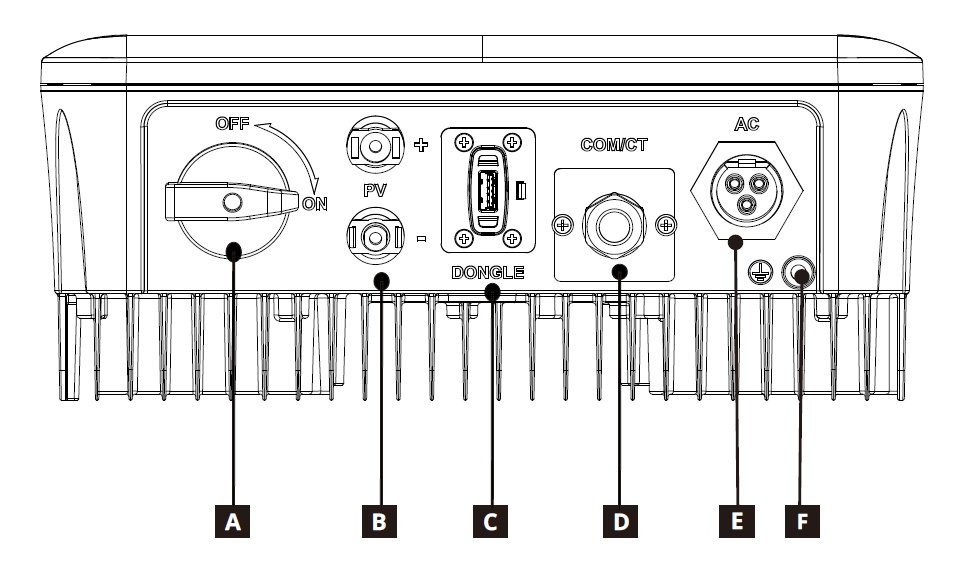 OFF
ON
+
PV
-
DONGLE
COM/CT
AC
A
B
C
D
E
F