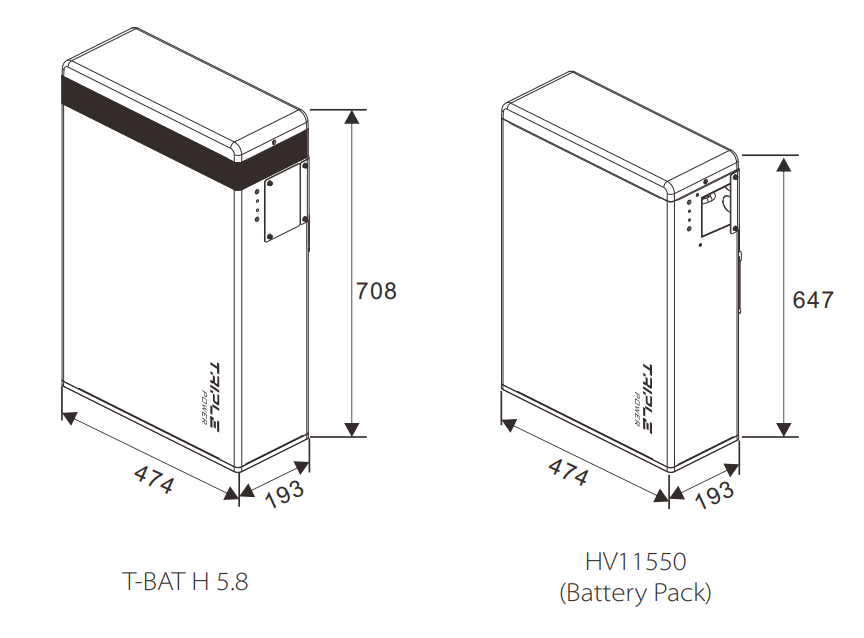 TRIPLE POWER

708

474

193

T-BAT H 5.8

TRIPLE POWER

647

474

193

HV11550
(Battery Pack)